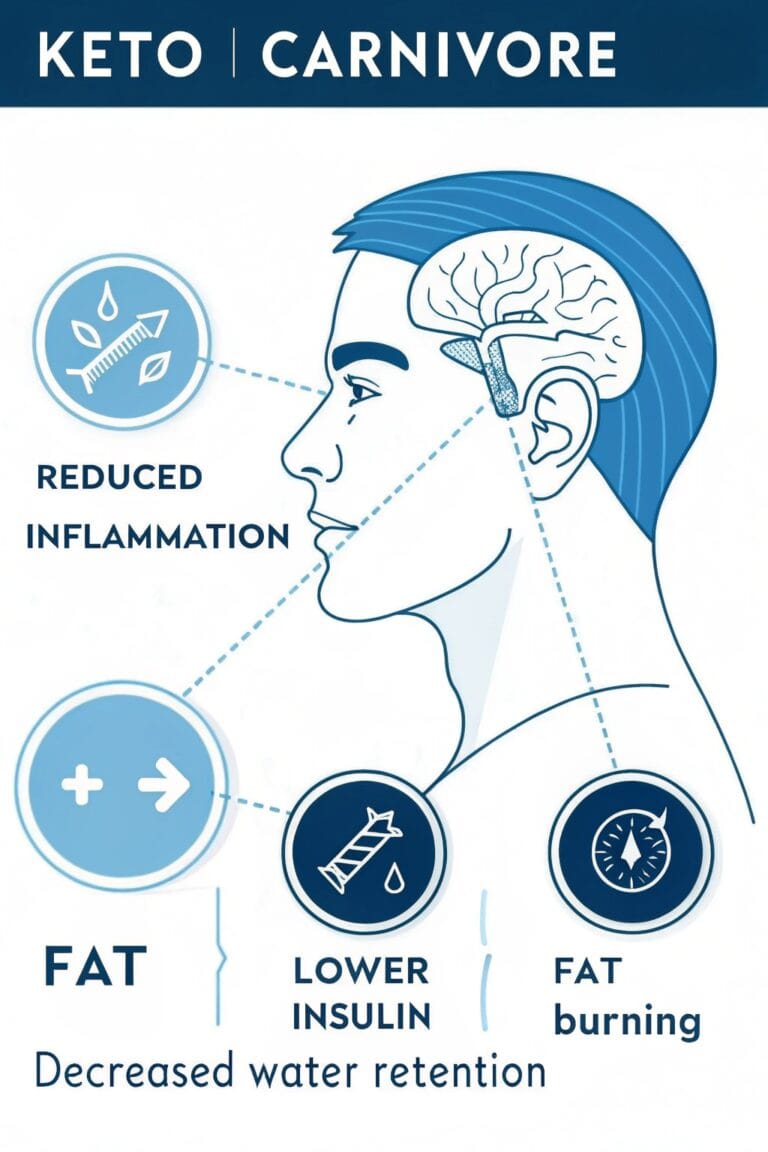 KETO | CARNIVORE

REDUCED INFLAMMATION

FAT

LOWER INSULIN

FAT burning

Decreased water retention