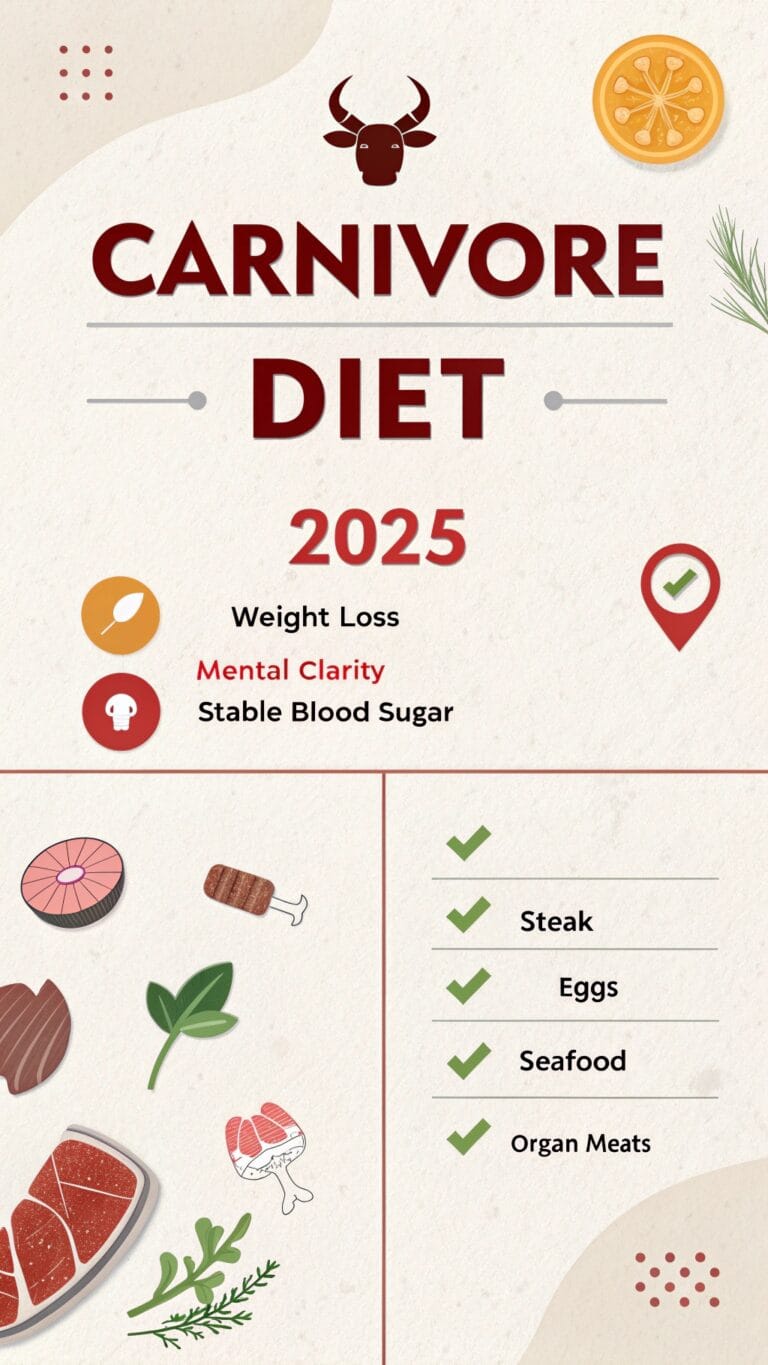 CARNIVORE

DIET

2025

Weight Loss

Mental Clarity

Stable Blood Sugar

Steak

Eggs

Seafood

Organ Meats