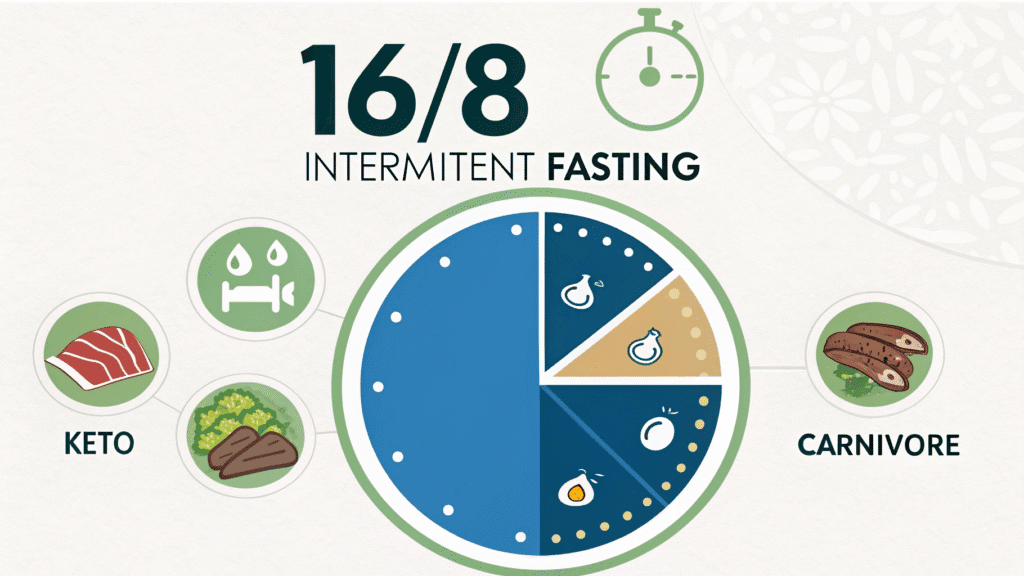 16/8

INTERMITENT FASTING

KETO

CARNIVORE